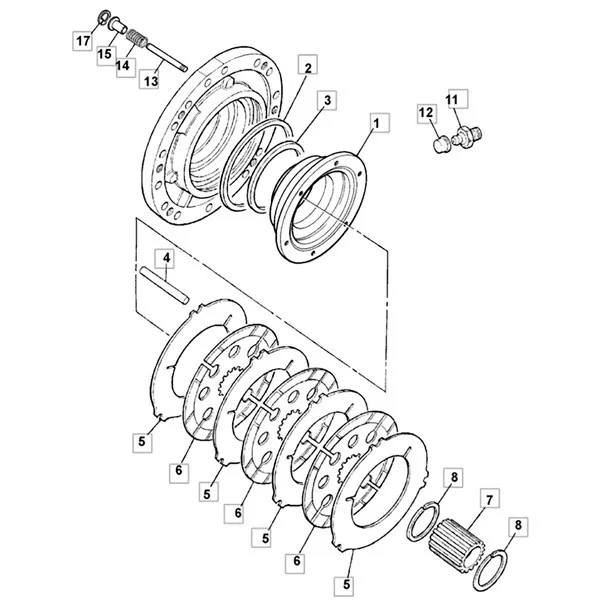 17
15
14
13
2
3
1
12
11
4
5
6
5
6
5
6
5
8
7
8