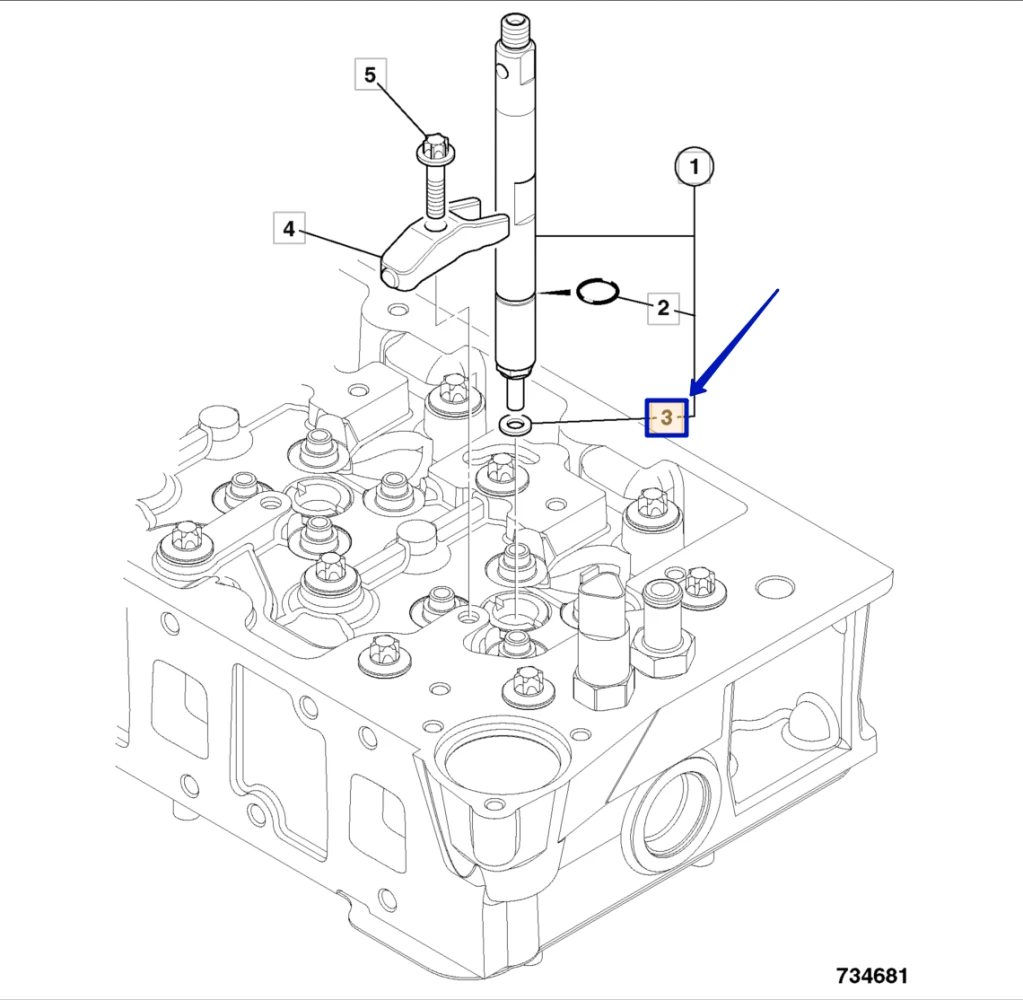 5
1
4
2
3
734681