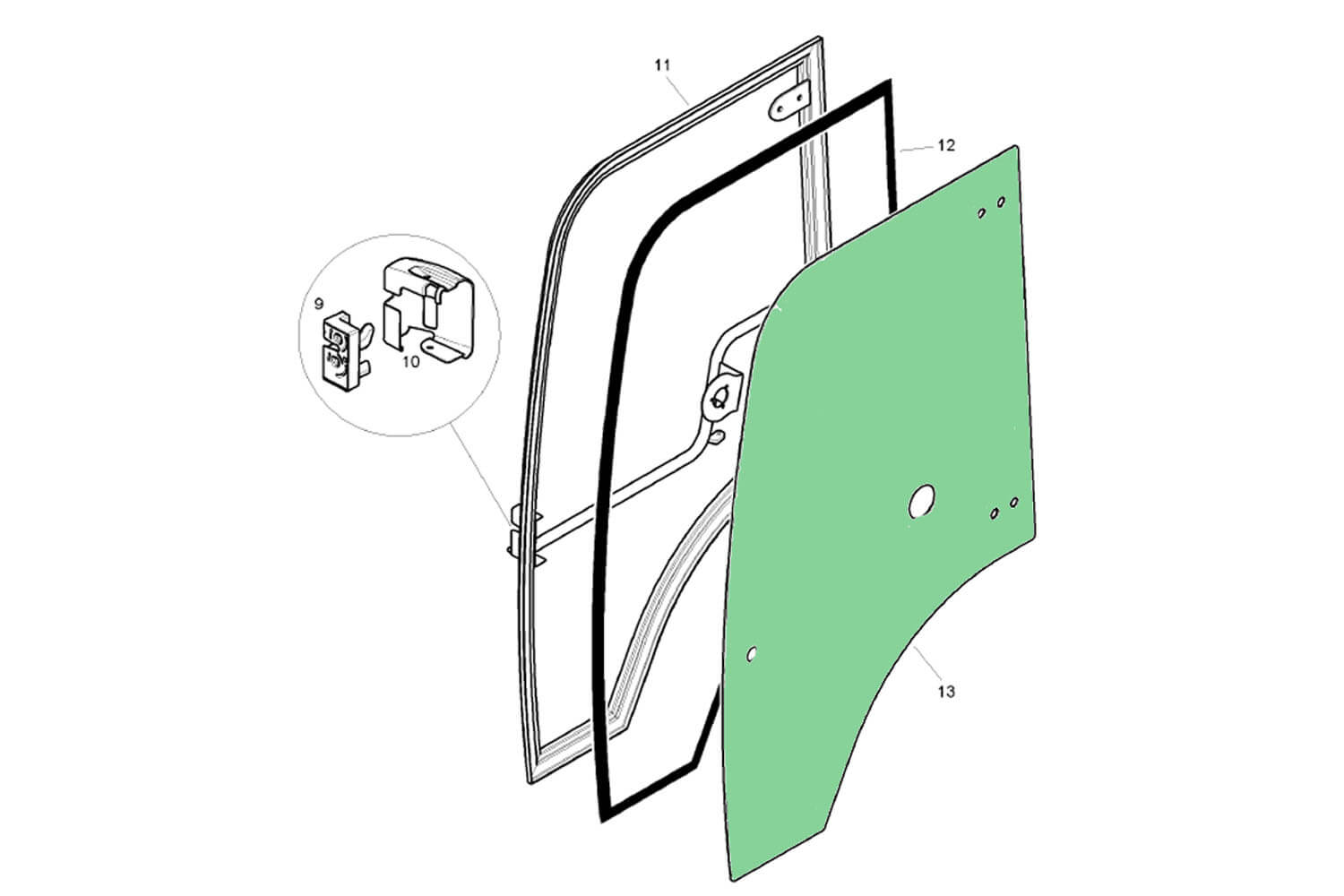 11

12

9

10

13