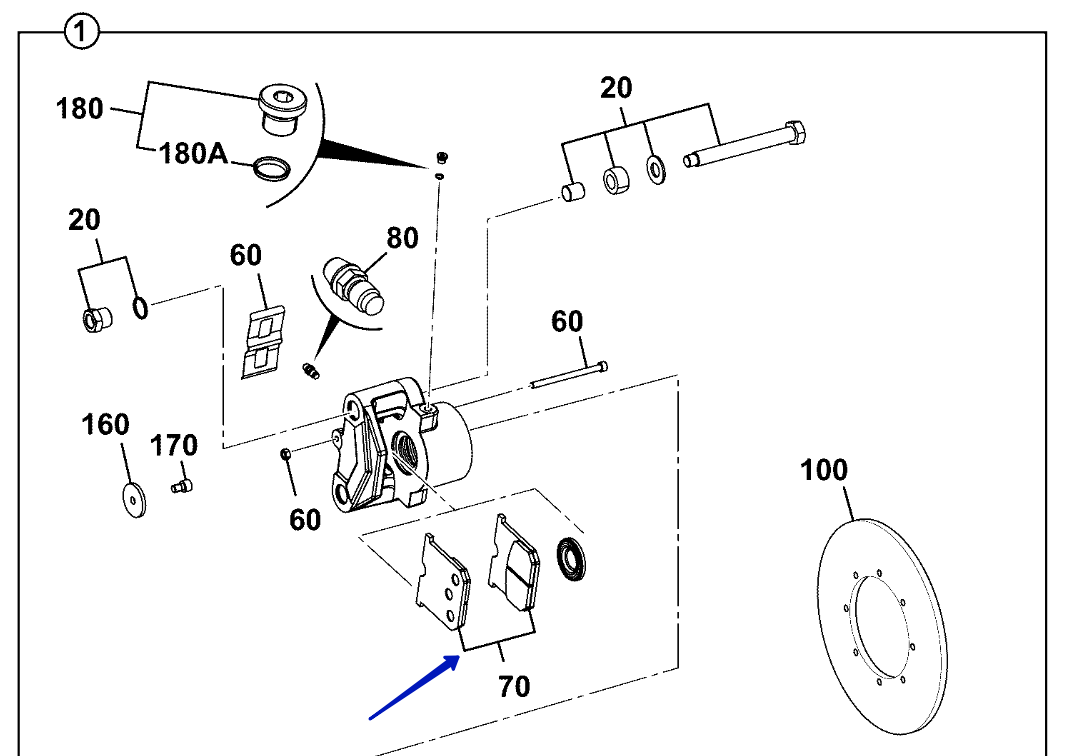 1
180
180A
20
20
60
80
60
160
170
60
100
70